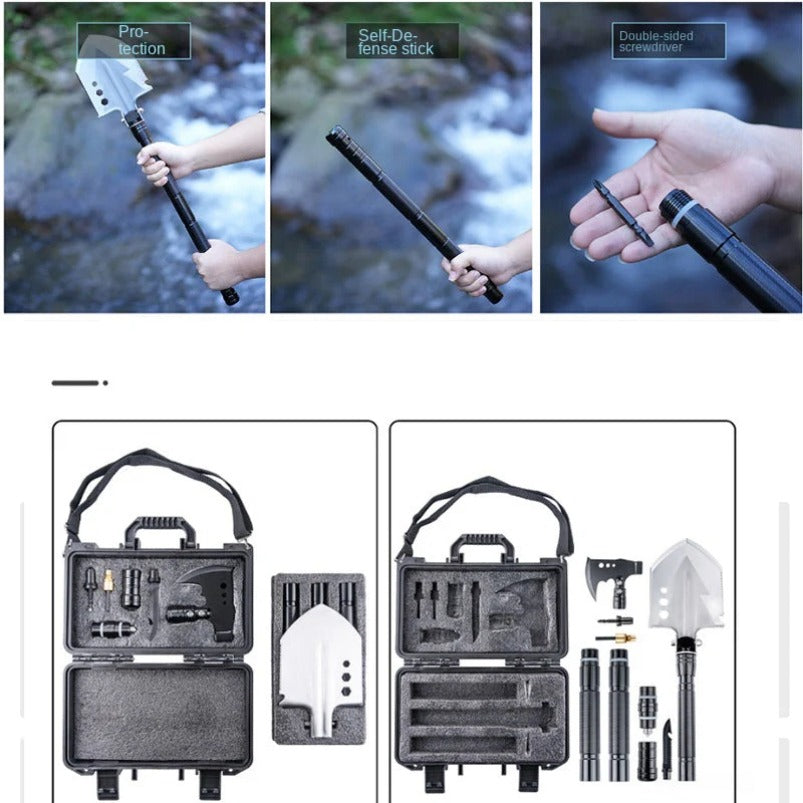 Protection

Self-Defense stick

Double-sided screwdriver