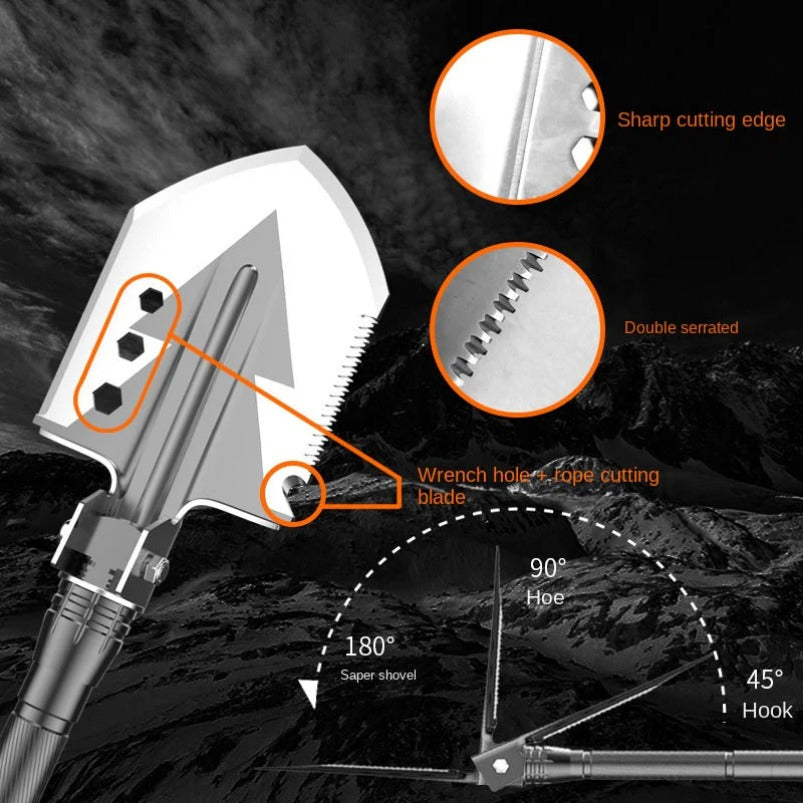 Sharp cutting edge

Double serrated

Wrench hole + rope cutting blade

90°
Hoe

180°
Saper shovel

45°
Hook