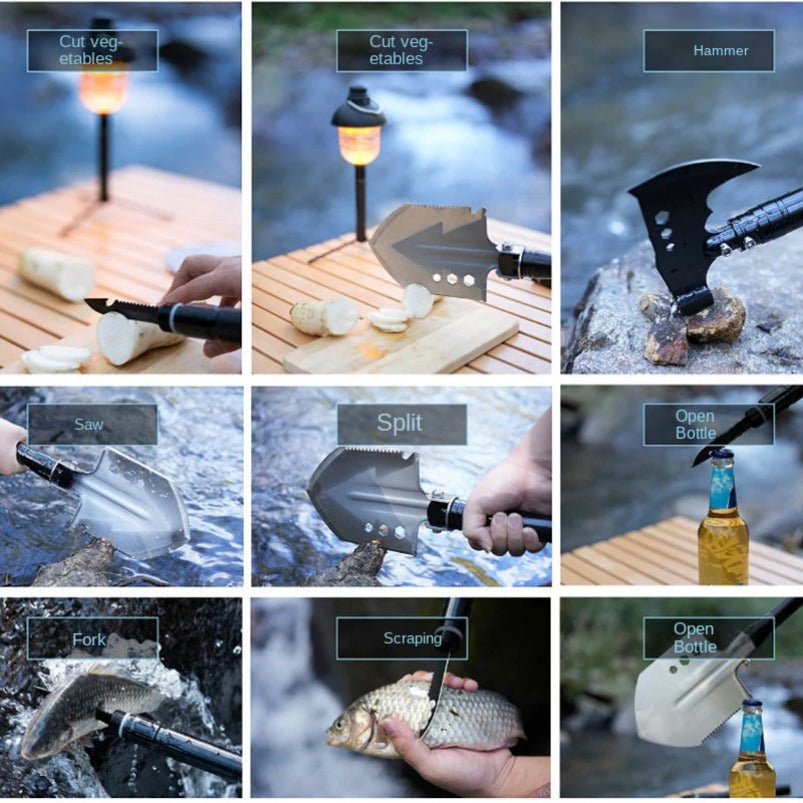 Cut vegetables

Cut vegetables

Hammer

Saw

Split

Open Bottle

Fork

Scraping

Open Bottle